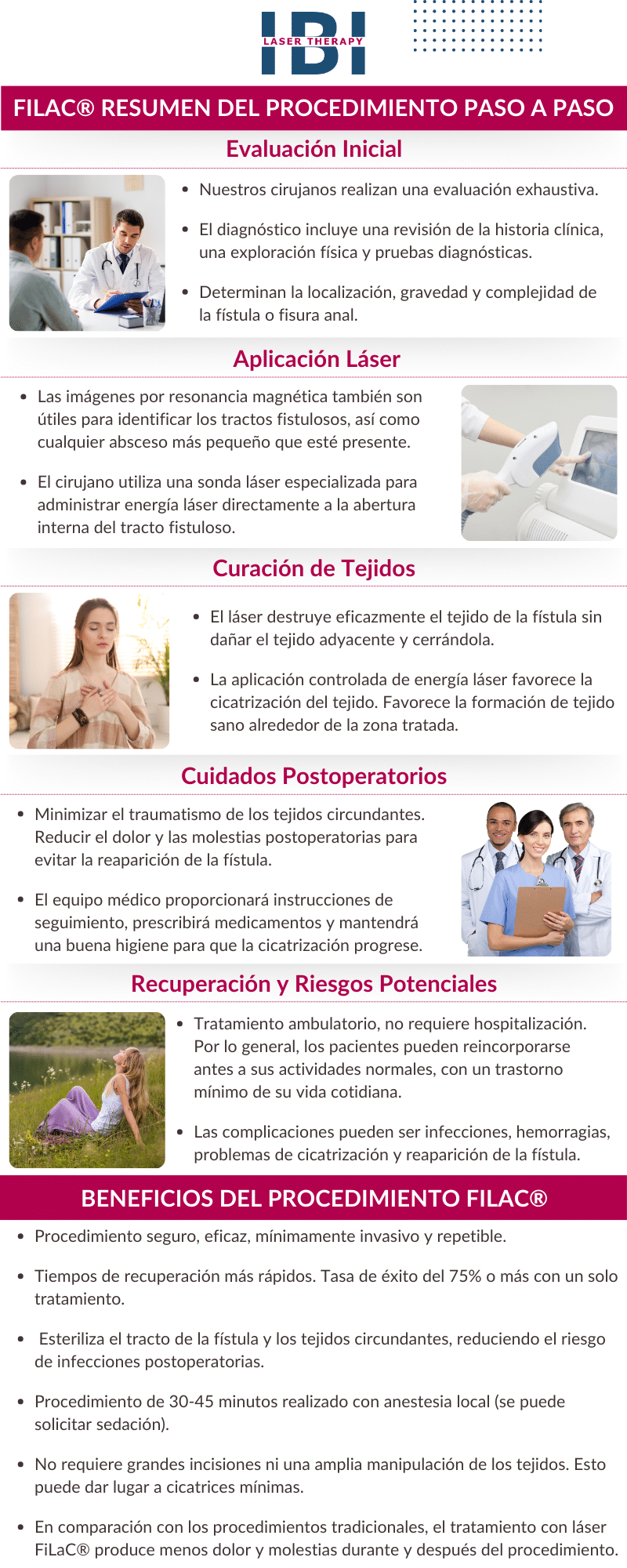 IBI
LASER THERAPY

FILAC® RESUMEN DEL PROCEDIMIENTO PASO A PASO

Evaluación Inicial

- Nuestros cirujanos realizan una evaluación exhaustiva.
- El diagnóstico incluye una revisión de la historia clínica, una exploración física y pruebas diagnósticas.
- Determinan la localización, gravedad y complejidad de la fístula o fisura anal.

Aplicación Láser

- Las imágenes por resonancia magnética también son útiles para identificar los tractos fistulosos, así como cualquier absceso más pequeño que esté presente.
- El cirujano utiliza una sonda láser especializada para administrar energía láser directamente a la abertura interna del tracto fistuloso.

Curación de Tejidos

- El láser destruye eficazmente el tejido de la fístula sin dañar el tejido adyacente y cerrándola.
- La aplicación controlada de energía láser favorece la cicatrización del tejido. Favorece la formación de tejido sano alrededor de la zona tratada.

Cuidados Postoperatorios

- Minimizar el traumatismo de los tejidos circundantes. Reducir el dolor y las molestias postoperatorias para evitar la reaparición de la fístula.
- El equipo médico proporcionará instrucciones de seguimiento, prescribirá medicamentos y mantendrá una buena higiene para que la cicatrización progrese.

Recuperación y Riesgos Potenciales

- Tratamiento ambulatorio, no requiere hospitalización. Por lo general, los pacientes pueden reincorporarse antes a sus actividades normales, con un trastorno mínimo de su vida cotidiana.
- Las complicaciones pueden ser infecciones, hemorragias, problemas de cicatrización y reaparición de la fístula.

BENEFICIOS DEL PROCEDIMIENTO FILAC®

- Procedimiento seguro, eficaz, mínimamente invasivo y repetible.
- Tiempos de recuperación más rápidos. Tasa de éxito del 75% o más con un solo tratamiento.
- Esteriliza el tracto de la fístula y los tejidos circundantes, reduciendo el riesgo de infecciones postoperatorias.
- Procedimiento de 30-45 minutos realizado con anestesia local (se puede solicitar sedación).
- No requiere grandes incisiones ni una amplia manipulación de los tejidos. Esto puede dar lugar a cicatrices mínimas.
- En comparación con los procedimientos tradicionales, el tratamiento con láser FiLaC® produce menos dolor y molestias durante y después del procedimiento.